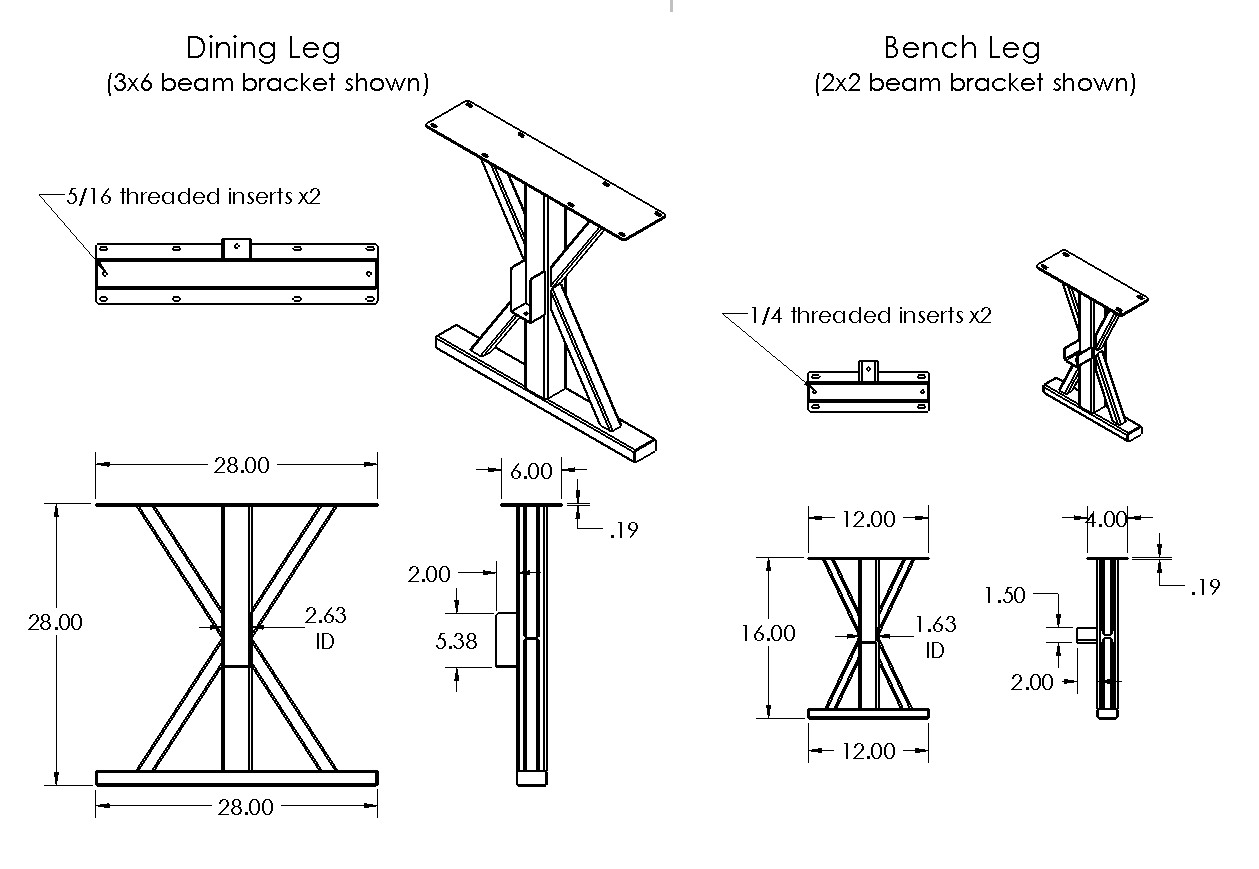 Dining Leg
(3x6 beam bracket shown)

5/16 threaded inserts x2

28.00

28.00

2.63
ID

28.00

6.00

.19

2.00

5.38

Bench Leg
(2x2 beam bracket shown)

1/4 threaded inserts x2

12.00

16.00

1.63
ID

12.00

4.00

.19

1.50

2.00